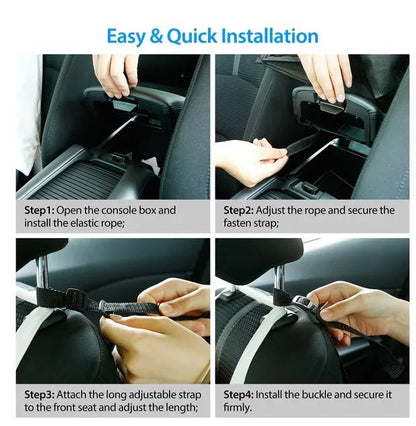 Easy & Quick Installation

Step1: Open the console box and install the elastic rope;

Step2: Adjust the rope and secure the fasten strap;

Step3: Attach the long adjustable strap to the front seat and adjust the length;

Step4: Install the buckle and secure it firmly.