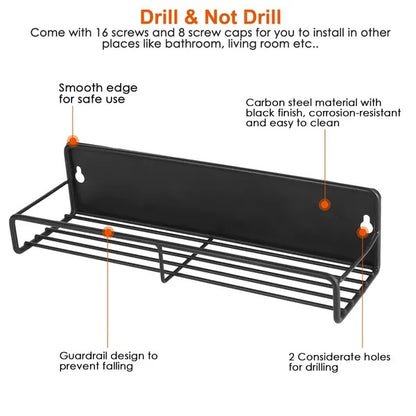 Drill & Not Drill
Come with 16 screws and 8 screw caps for you to install in other places like bathroom, living room etc..

Smooth edge for safe use

Carbon steel material with black finish, corrosion-resistant and easy to clean

Guardrail design to prevent falling

2 Considerate holes for drilling