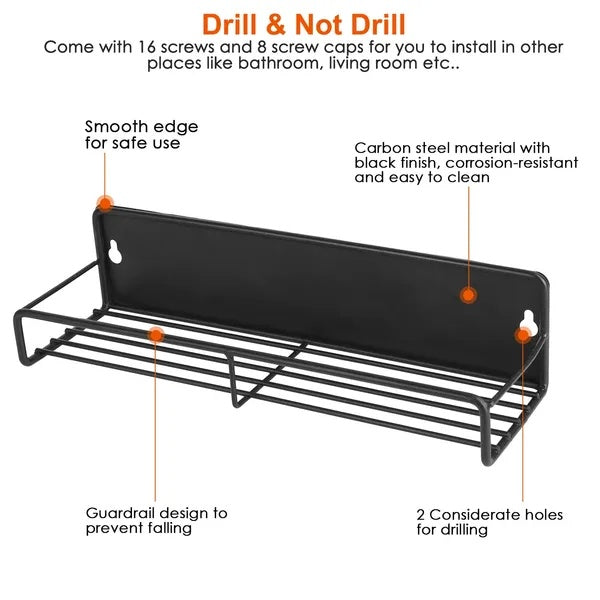 Drill & Not Drill

Come with 16 screws and 8 screw caps for you to install in other places like bathroom, living room etc..

Smooth edge for safe use

Carbon steel material with black finish, corrosion-resistant and easy to clean

Guardrail design to prevent falling

2 Considerate holes for drilling